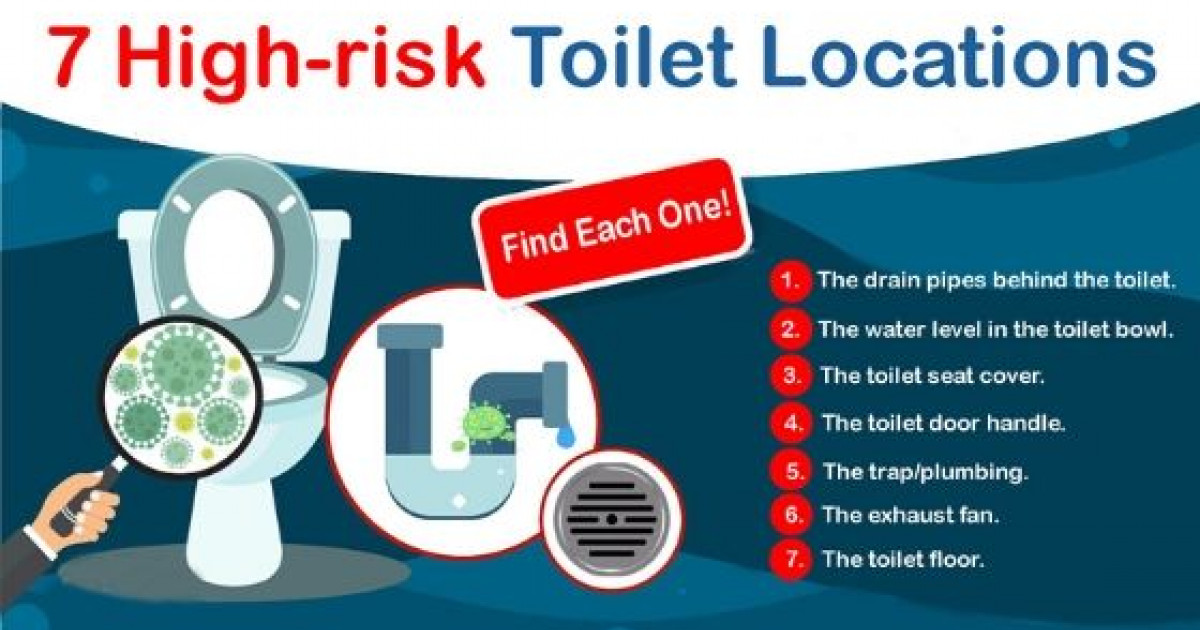 7 High-risk Toilet Locations

Find Each One!

1. The drain pipes behind the toilet.
2. The water level in the toilet bowl.
3. The toilet seat cover.
4. The toilet door handle.
5. The trap/plumbing.
6. The exhaust fan.
7. The toilet floor.